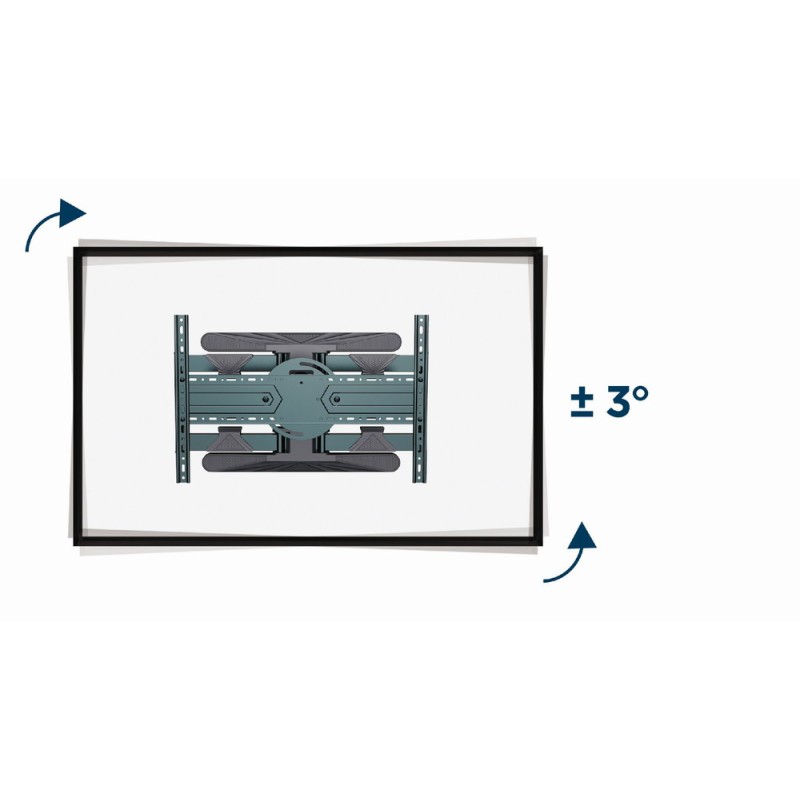 ± 3°