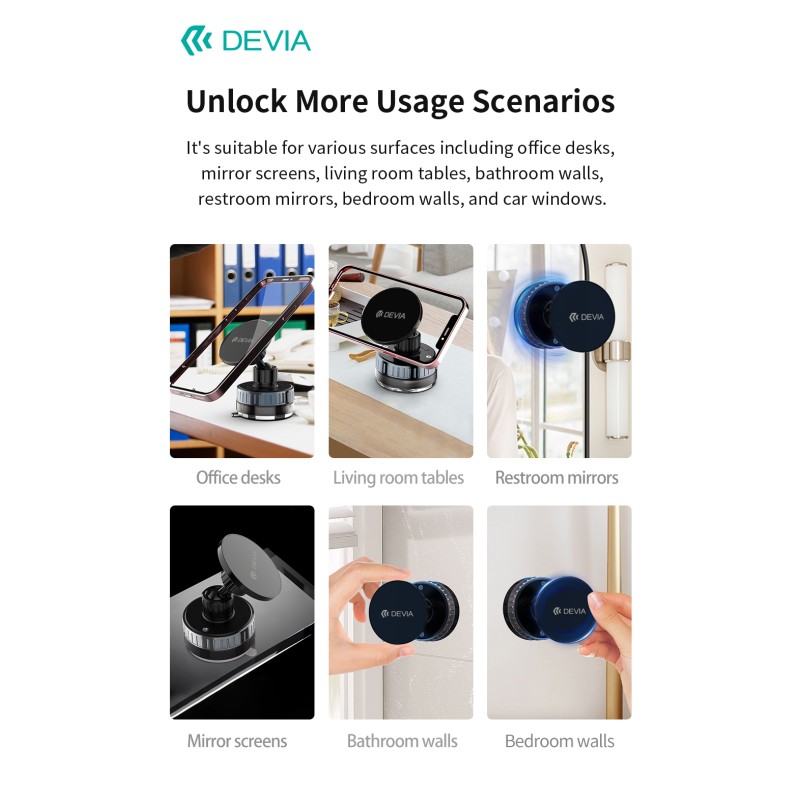 DEVIA

Unlock More Usage Scenarios

It's suitable for various surfaces including office desks, mirror screens, living room tables, bathroom walls, restroom mirrors, bedroom walls, and car windows.

DEVIA

DEVIA

DEVIA

Office desks

Living room tables

Restroom mirrors

DEVIA

DEVIA

DEVIA

Mirror screens

Bathroom walls

Bedroom walls